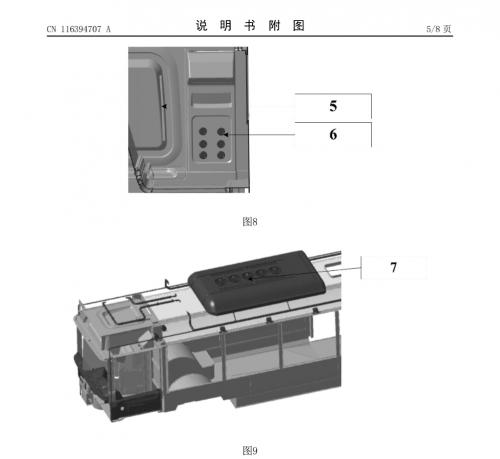 CN 116394707 A

说 明 书 附 图

5/8 页

5

6

图8

7

图9