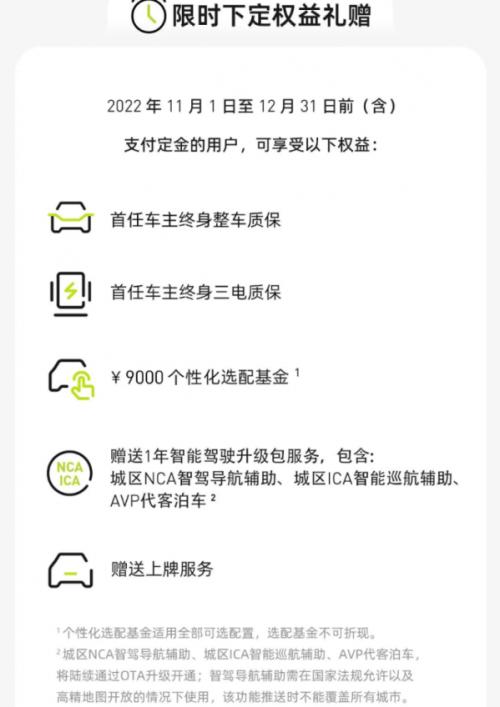 限时下定权益礼赠

2022年11月1日至12月31日前（含）

支付定金的用户，可享受以下权益：

首任车主终身整车质保

首任车主终身三电质保

¥9000个性化选配基金$^{1}$

NCA
ICA

赠送1年智能驾驶升级包服务，包含：
城区NCA智驾导航辅助、城区ICA智能巡航辅助、AVP代客泊车$^{2}$

赠送上牌服务

$^{1}$个性化选配基金适用全部可选配置，选配基金不可折现。

$^{2}$城区NCA智驾导航辅助、城区ICA智能巡航辅助、AVP代客泊车，将陆续通过OTA升级开通；智驾导航辅助需在国家法规允许以及高精地图开放的情况下使用，该功能推送时不能覆盖所有城市。